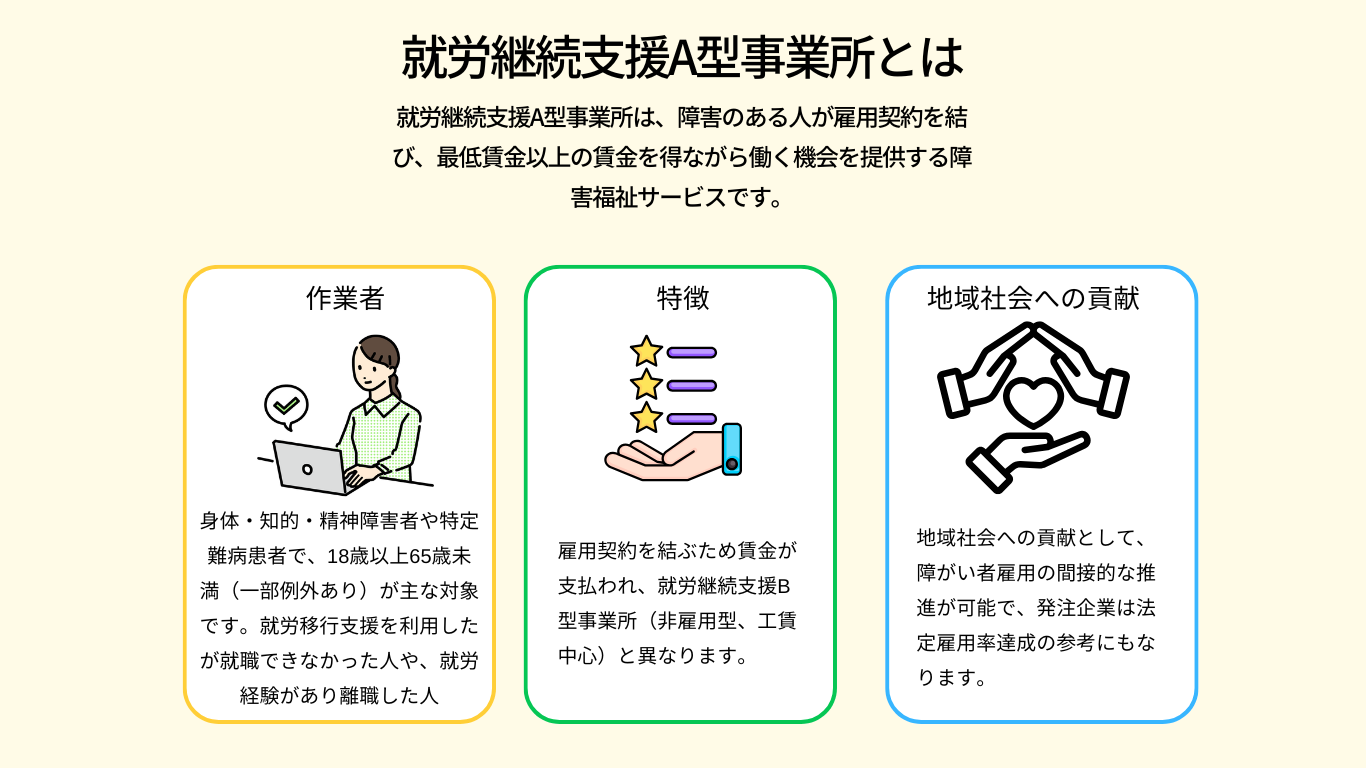 就労継続支援A型事業所とは

就労継続支援A型事業所は、障害のある人が雇用契約を結び、最低賃金以上の賃金を得ながら働く機会を提供する障害福祉サービスです。

作業者

身体・知的・精神障害者や特定難病患者で、18歳以上65歳未満（一部例外あり）が主な対象です。就労移行支援を利用したが就職できなかった人や、就労経験があり離職した人

特徴

雇用契約を結ぶため賃金が支払われ、就労継続支援B型事業所（非雇用型、工賃中心）と異なります。

地域社会への貢献

地域社会への貢献として、障がい者雇用の間接的な推進が可能で、発注企業は法定雇用率達成の参考にもなります。